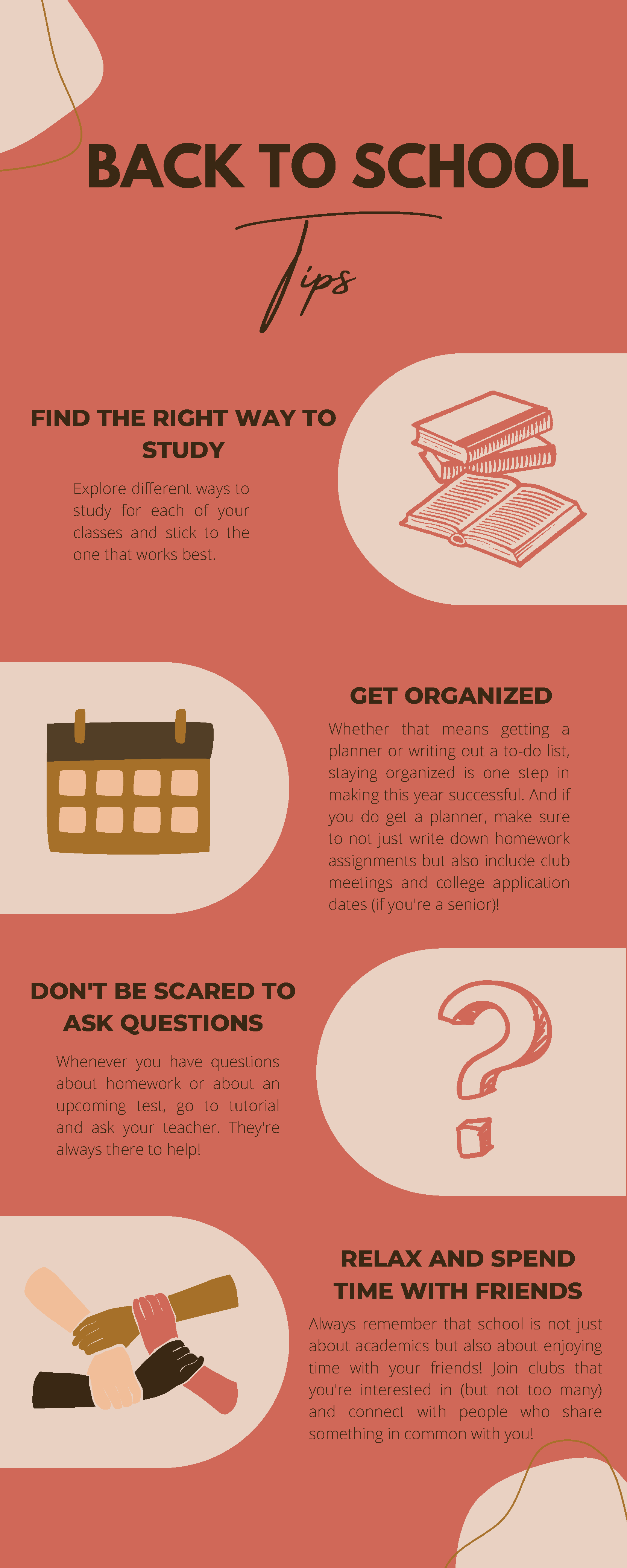 BACK TO SCHOOL

Tips

FIND THE RIGHT WAY TO STUDY

Explore different ways to study for each of your classes and stick to the one that works best.

GET ORGANIZED

Whether that means getting a planner or writing out a to-do list, staying organized is one step in making this year successful. And if you do get a planner, make sure to not just write down homework assignments but also include club meetings and college application dates (if you're a senior)!

DON'T BE SCARED TO ASK QUESTIONS

Whenever you have questions about homework or about an upcoming test, go to tutorial and ask your teacher. They're always there to help!

RELAX AND SPEND TIME WITH FRIENDS

Always remember that school is not just about academics but also about enjoying time with your friends! Join clubs that you're interested in (but not too many) and connect with people who share something in common with you!