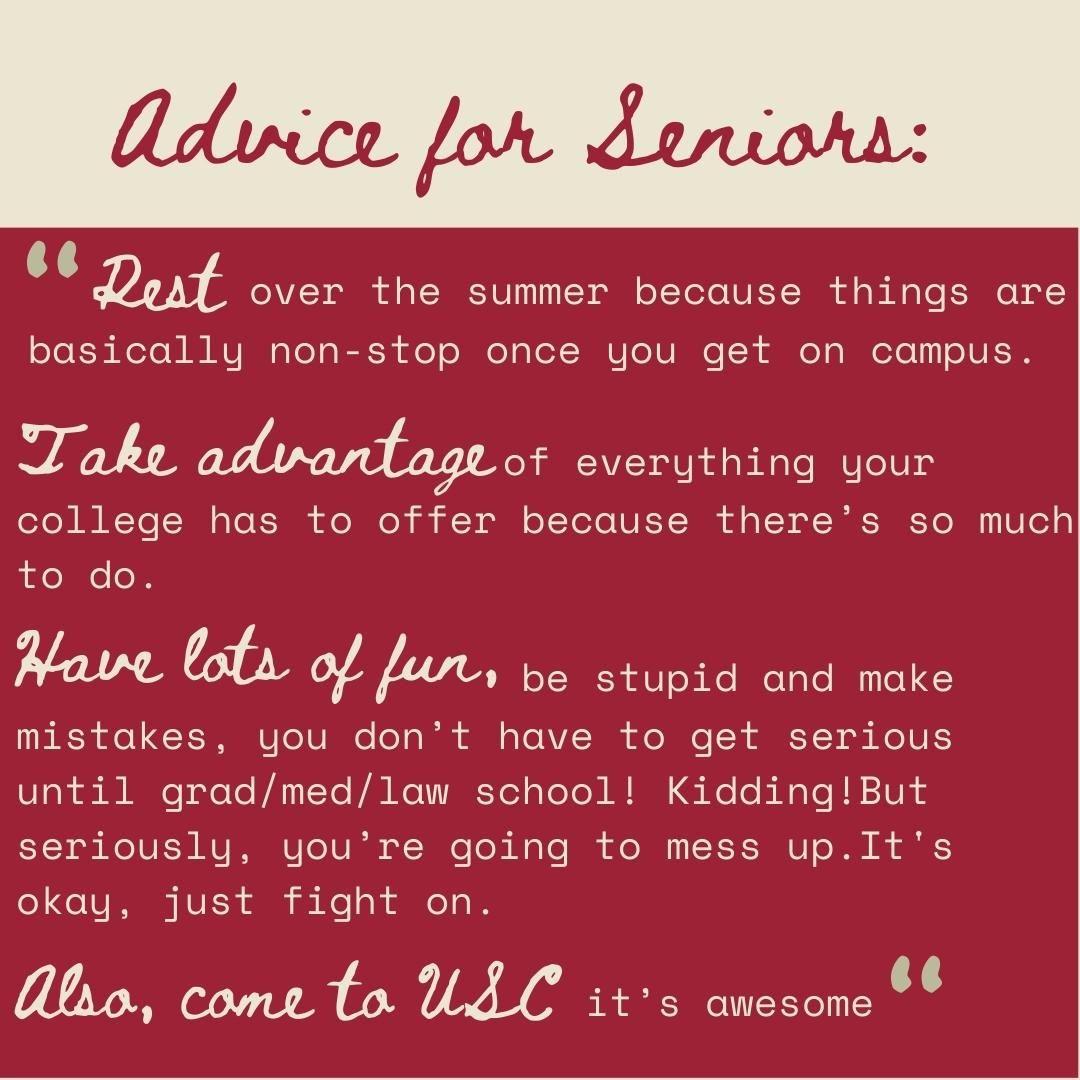 Advice for Seniors:

"Rest over the summer because things are basically non-stop once you get on campus.

Take advantage of everything your college has to offer because there's so much to do.

Have lots of fun, be stupid and make mistakes, you don't have to get serious until grad/med/law school! Kidding!But seriously, you're going to mess up.It's okay, just fight on.

Also, come to USC it's awesome"