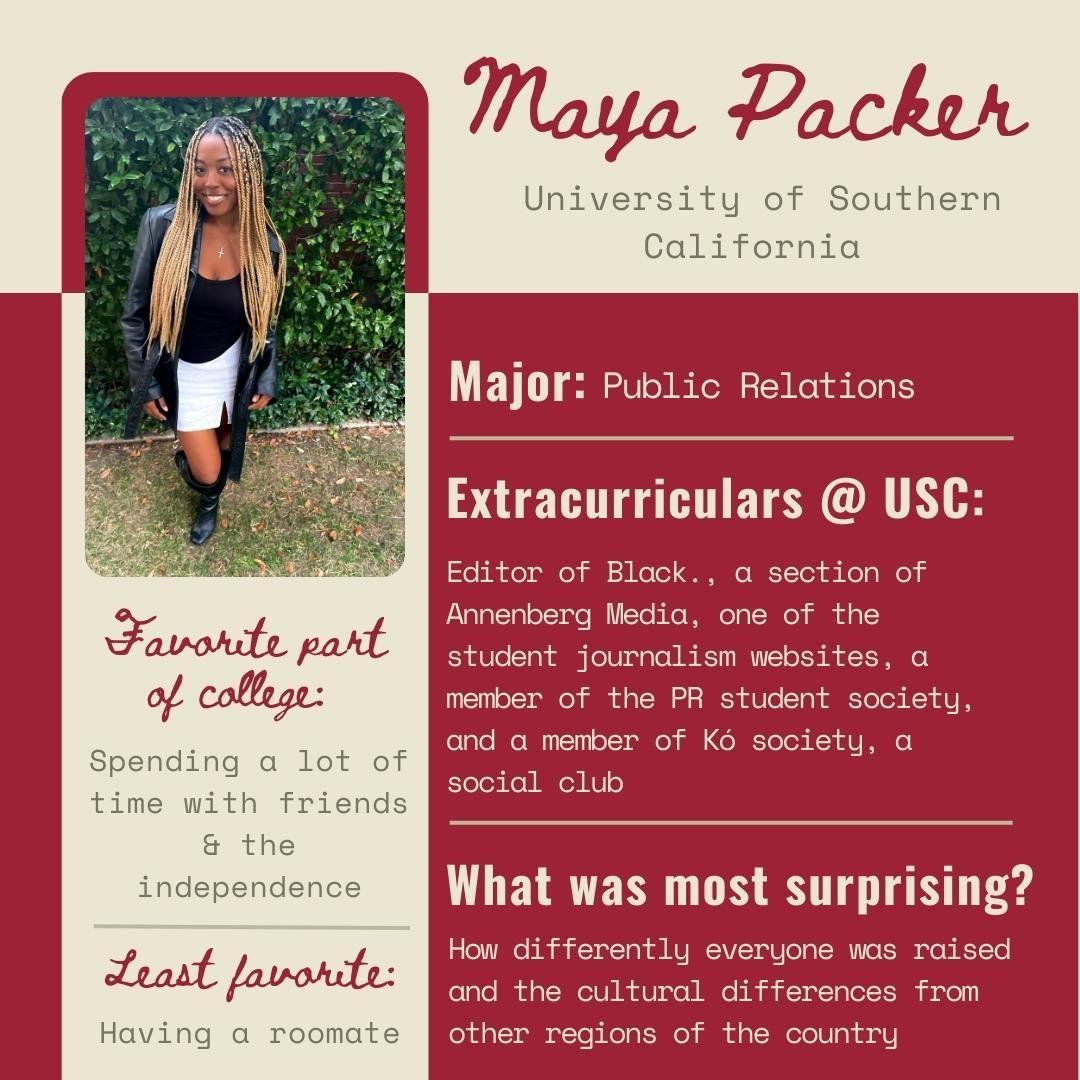 Maya Packer

University of Southern California

Favorite part of college:

Spending a lot of time with friends & the independence

Least favorite:

Having a roomate

Major: Public Relations

Extracurriculars @ USC:

Editor of Black., a section of Annenberg Media, one of the student journalism websites, a member of the PR student society, and a member of Kó society, a social club

What was most surprising?

How differently everyone was raised and the cultural differences from other regions of the country