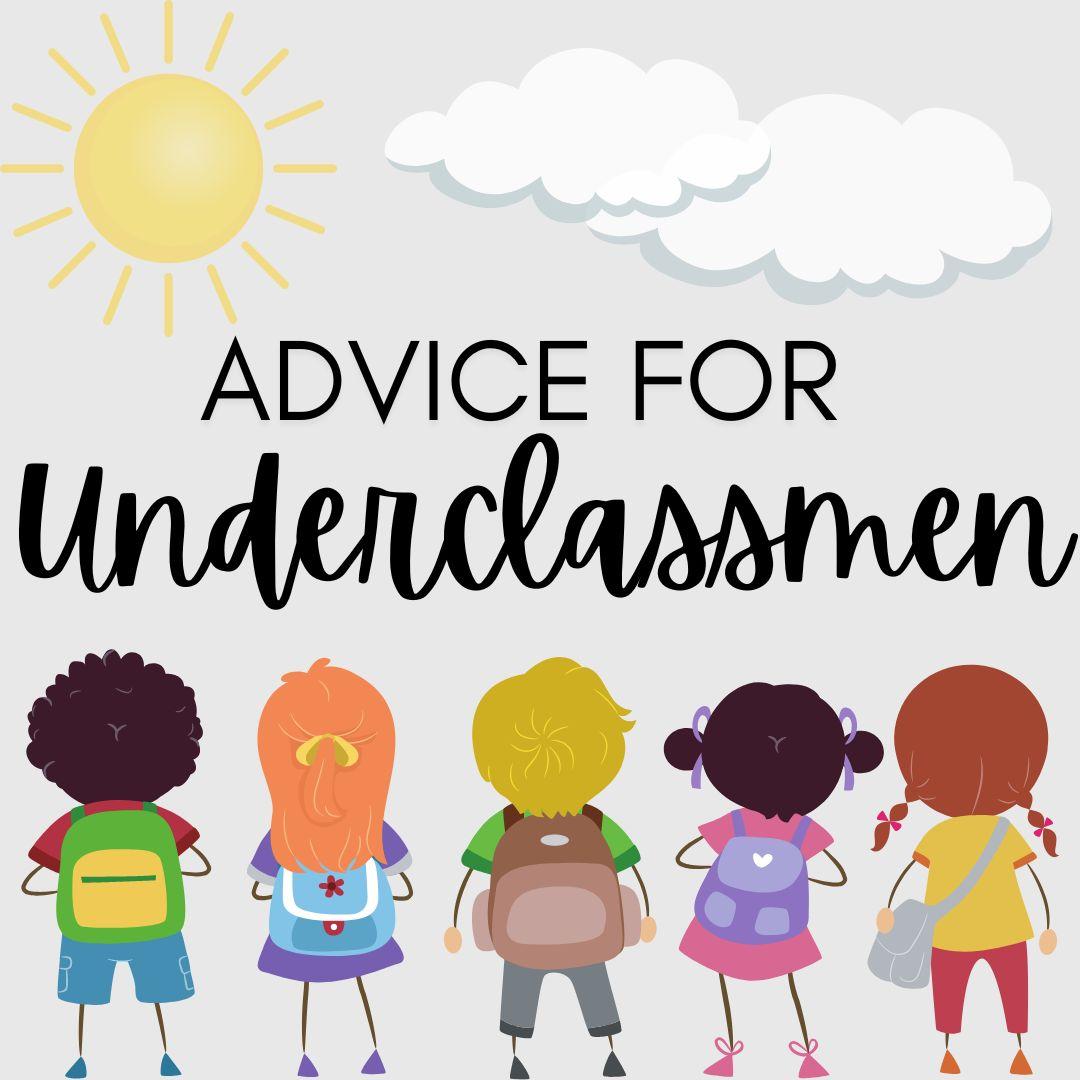 ADVICE FOR
Underclassmen